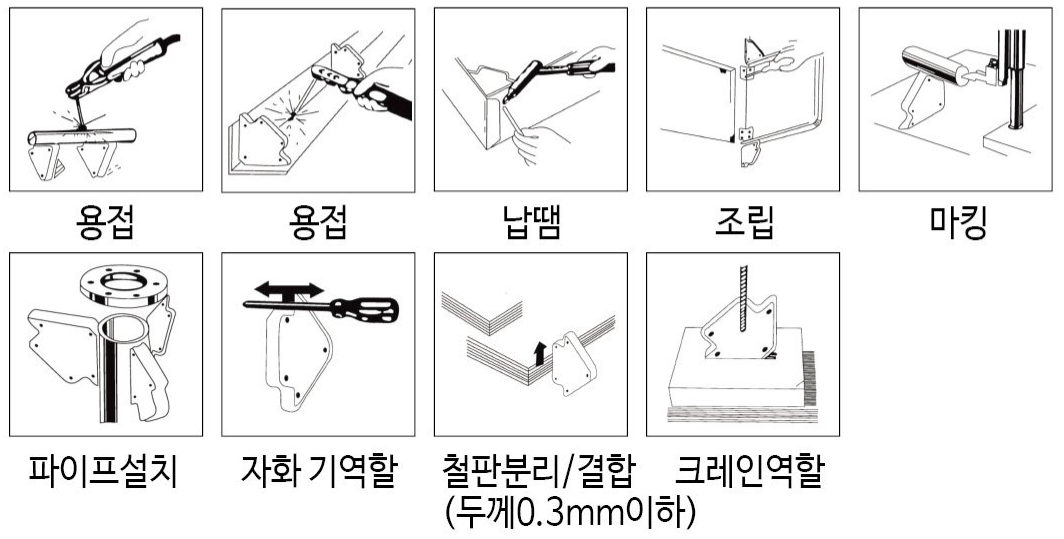 용접 용접 납땜 조립 마킹

파이프설치 자화 기역할 철판분리/결합 (두께0.3mm이하) 크레인역할